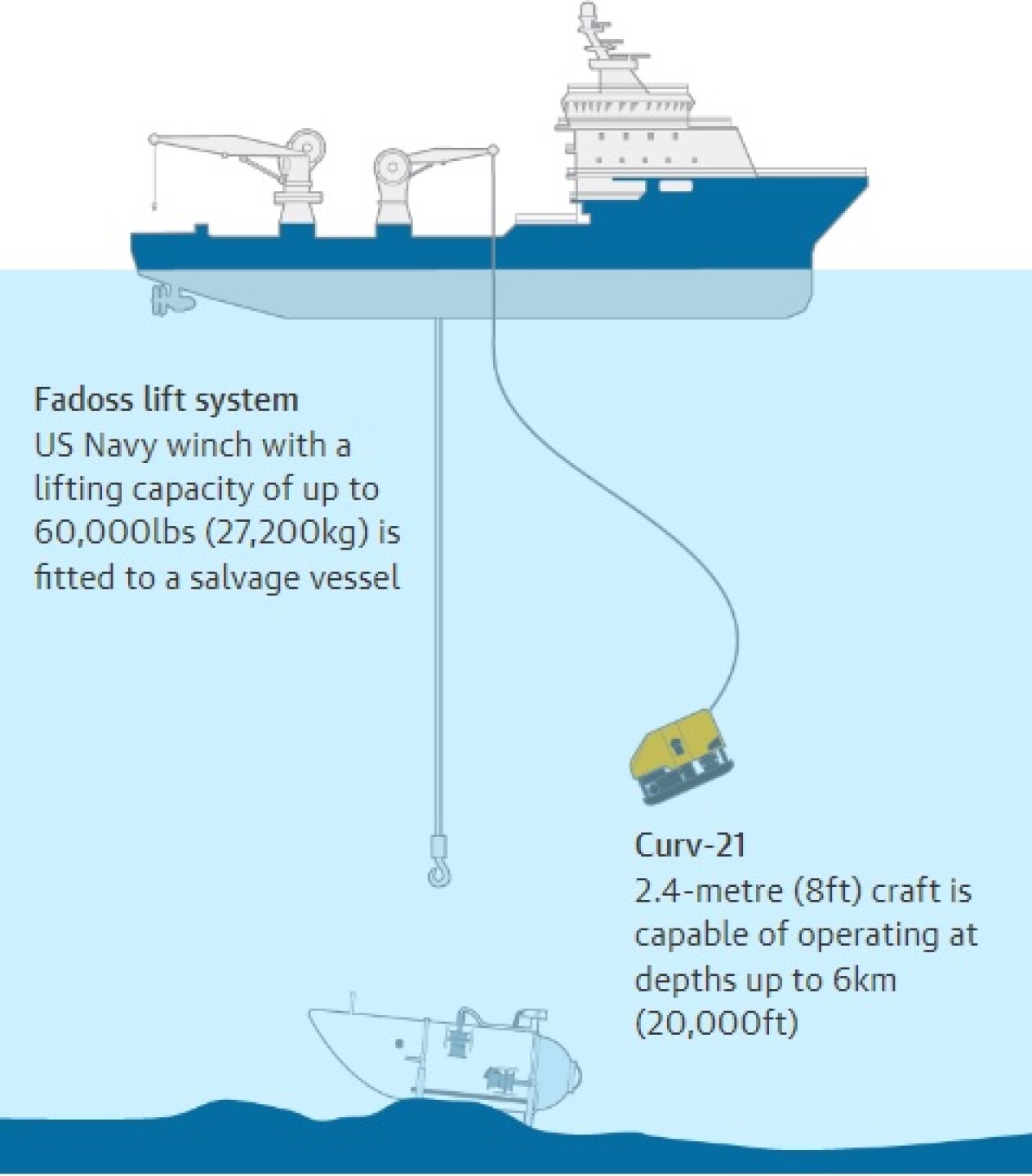 Fadoss lift system
US Navy winch with a lifting capacity of up to 60,000lbs (27,200kg) is fitted to a salvage vessel

Curv-21
2.4-metre (8ft) craft is capable of operating at depths up to 6km (20,000ft)