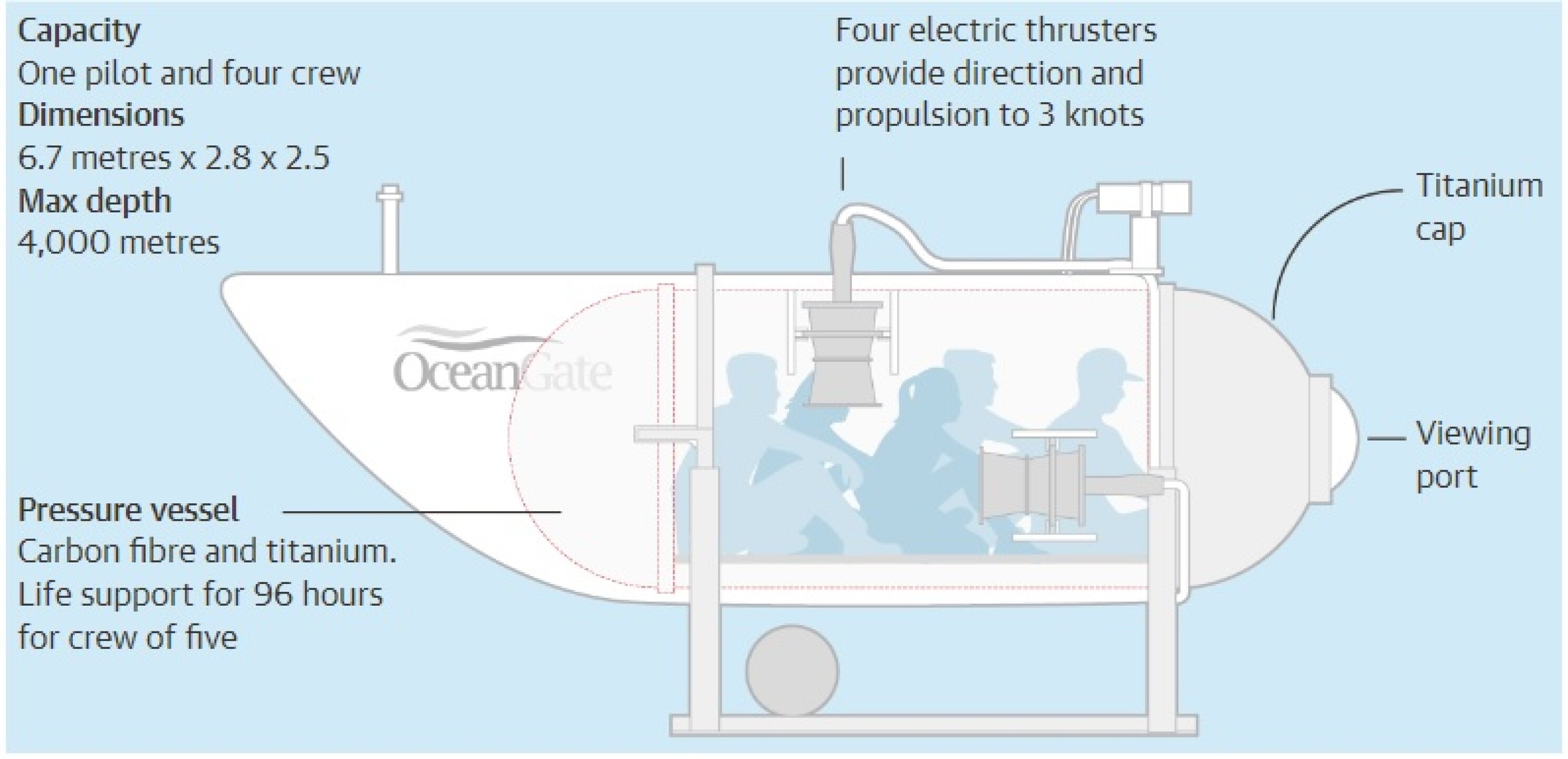 Capacity
One pilot and four crew
Dimensions
6.7 metres x 2.8 x 2.5
Max depth
4,000 metres

Four electric thrusters provide direction and propulsion to 3 knots

Titanium cap

OceanGate

Viewing port

Pressure vessel
Carbon fibre and titanium. Life support for 96 hours for crew of five